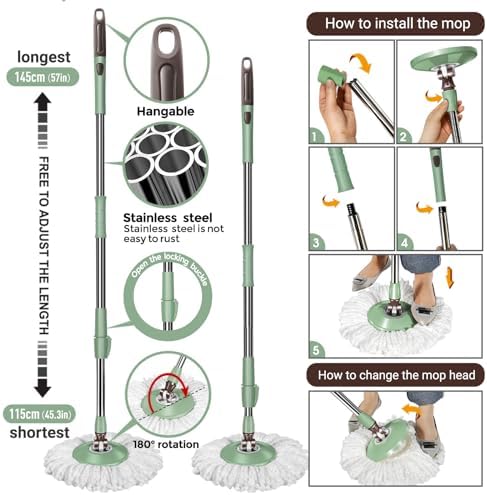 longest
145cm (57in)
FREE TO ADJUST THE LENGTH
115cm (45.3in)
shortest

Hangable

Stainless steel
Stainless steel is not easy to rust

Open the locking buckle

180° rotation

How to install the mop
1
2
3
4
5

How to change the mop head