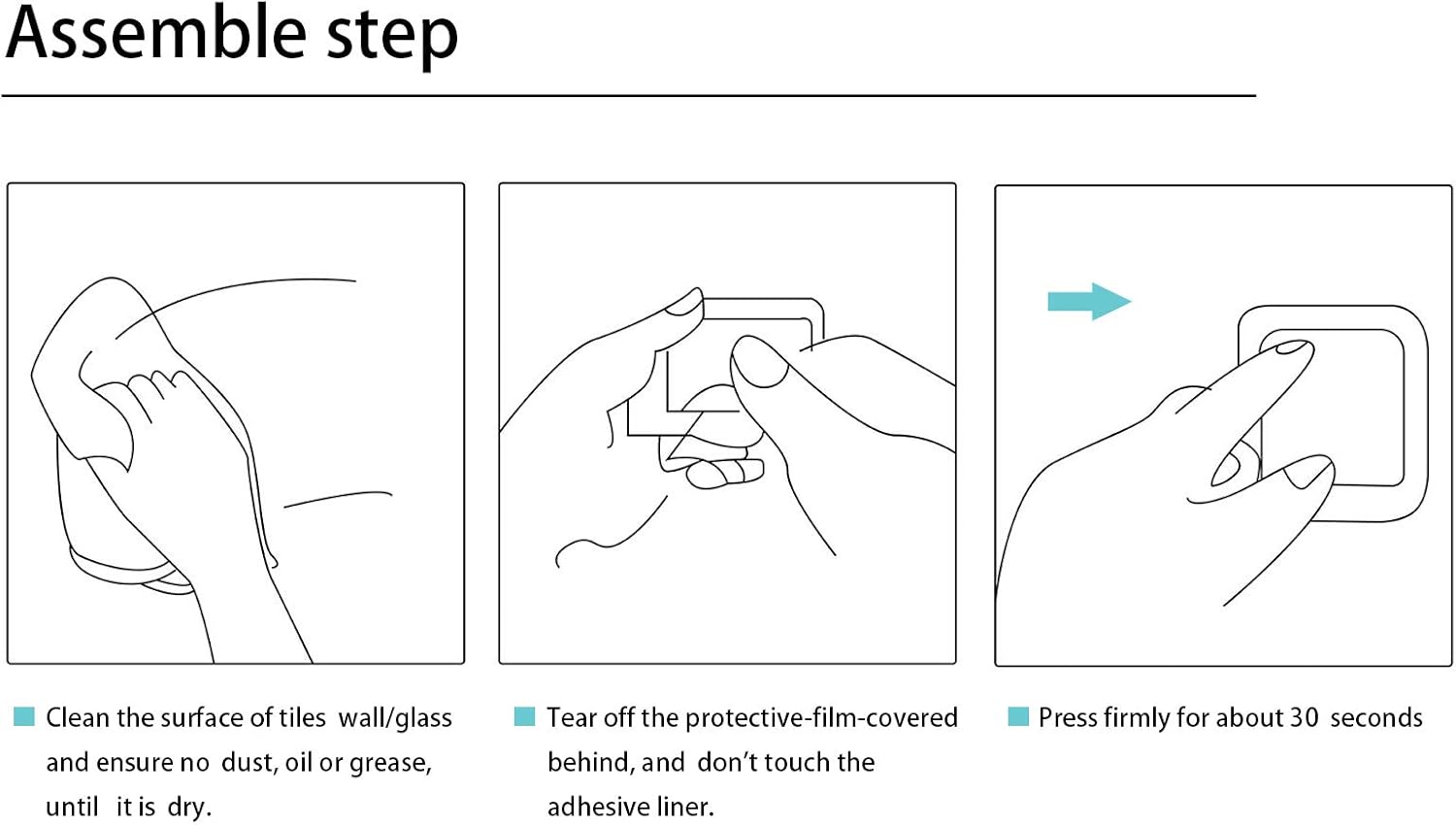 Assemble step

Clean the surface of tiles wall/glass and ensure no dust, oil or grease, until it is dry.

Tear off the protective-film-covered behind, and don't touch the adhesive liner.

Press firmly for about 30 seconds