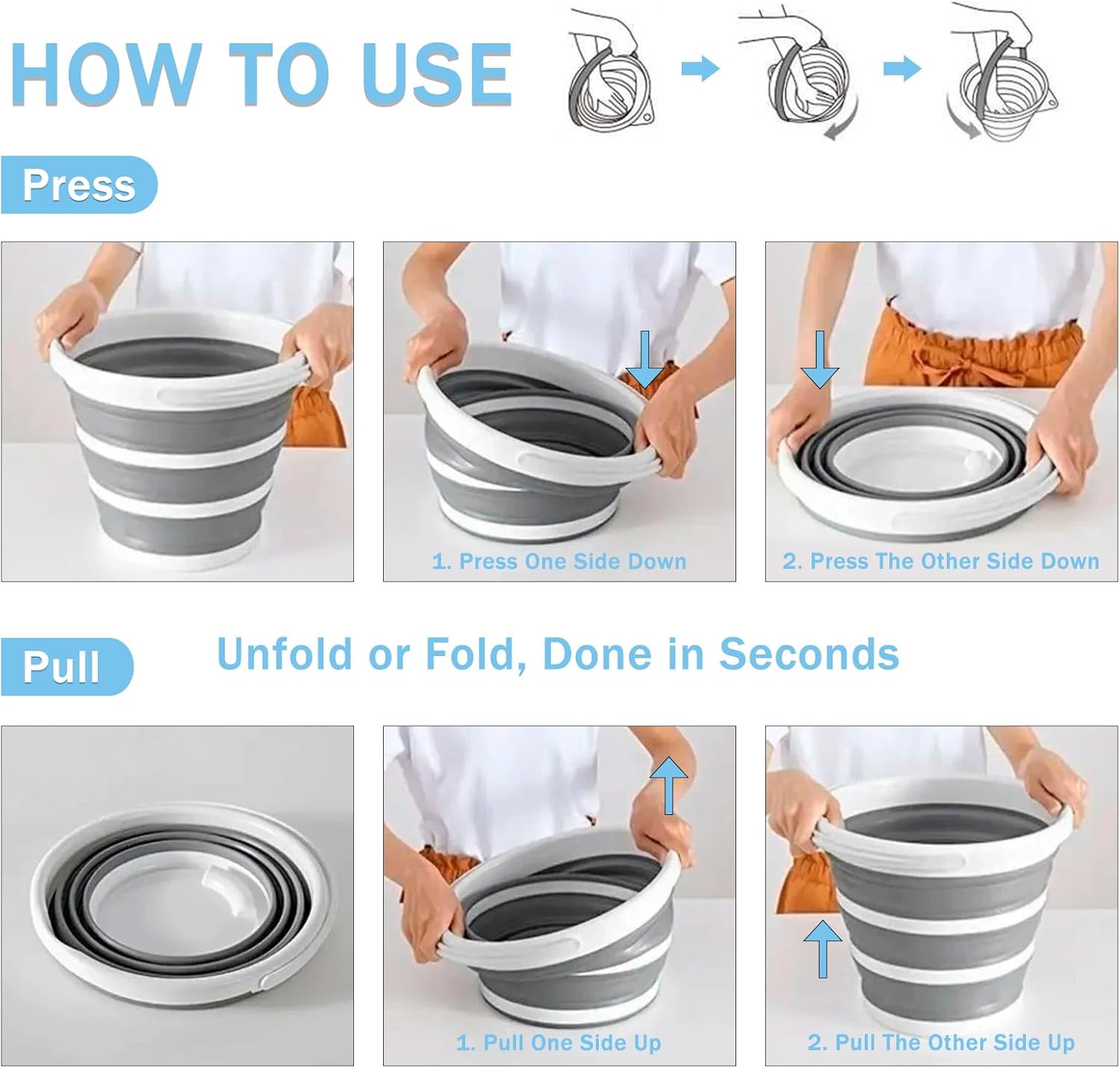 HOW TO USE

Press

1. Press One Side Down

2. Press The Other Side Down

Pull

Unfold or Fold, Done in Seconds

1. Pull One Side Up

2. Pull The Other Side Up